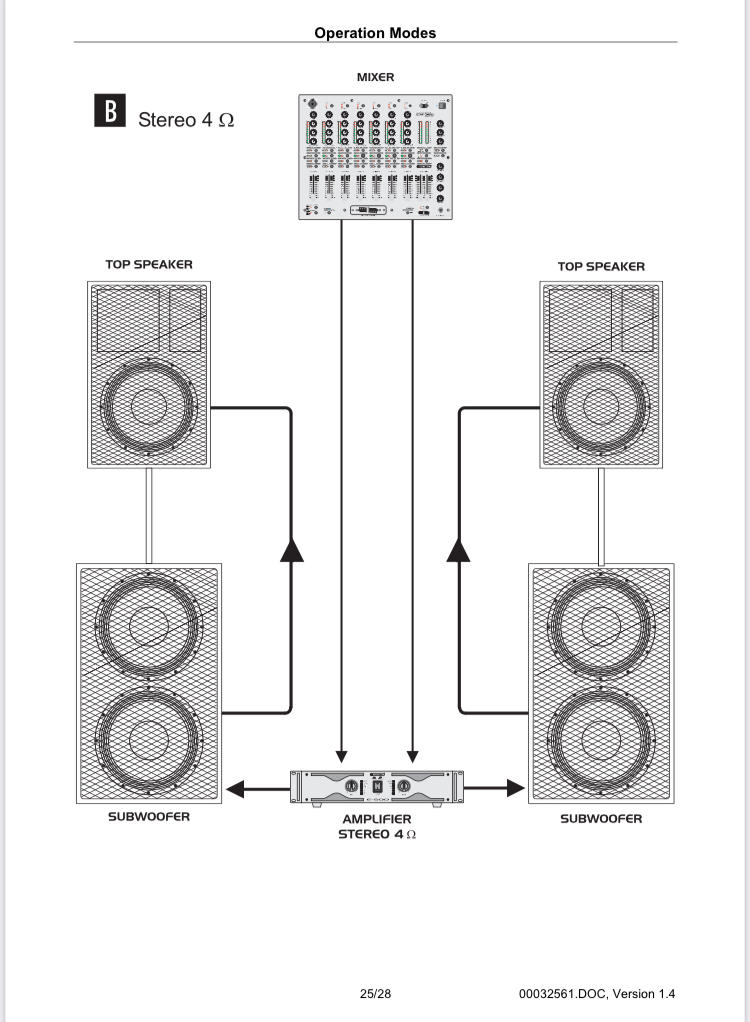 Operation Modes

B Stereo 4 Ω

MIXER

TOP SPEAKER

TOP SPEAKER

SUBWOOFER

AMPLIFIER
STEREO 4 Ω

SUBWOOFER

25/28

00032561.DOC, Version 1.4